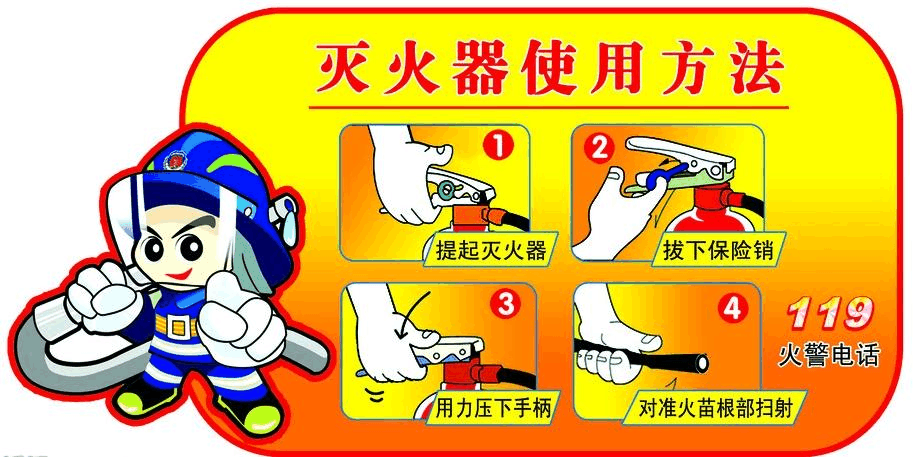 灭火器使用方法

1
提起灭火器

2
拔下保险销

3
用力压下手柄

4
对准火苗根部扫射

119
火警电话